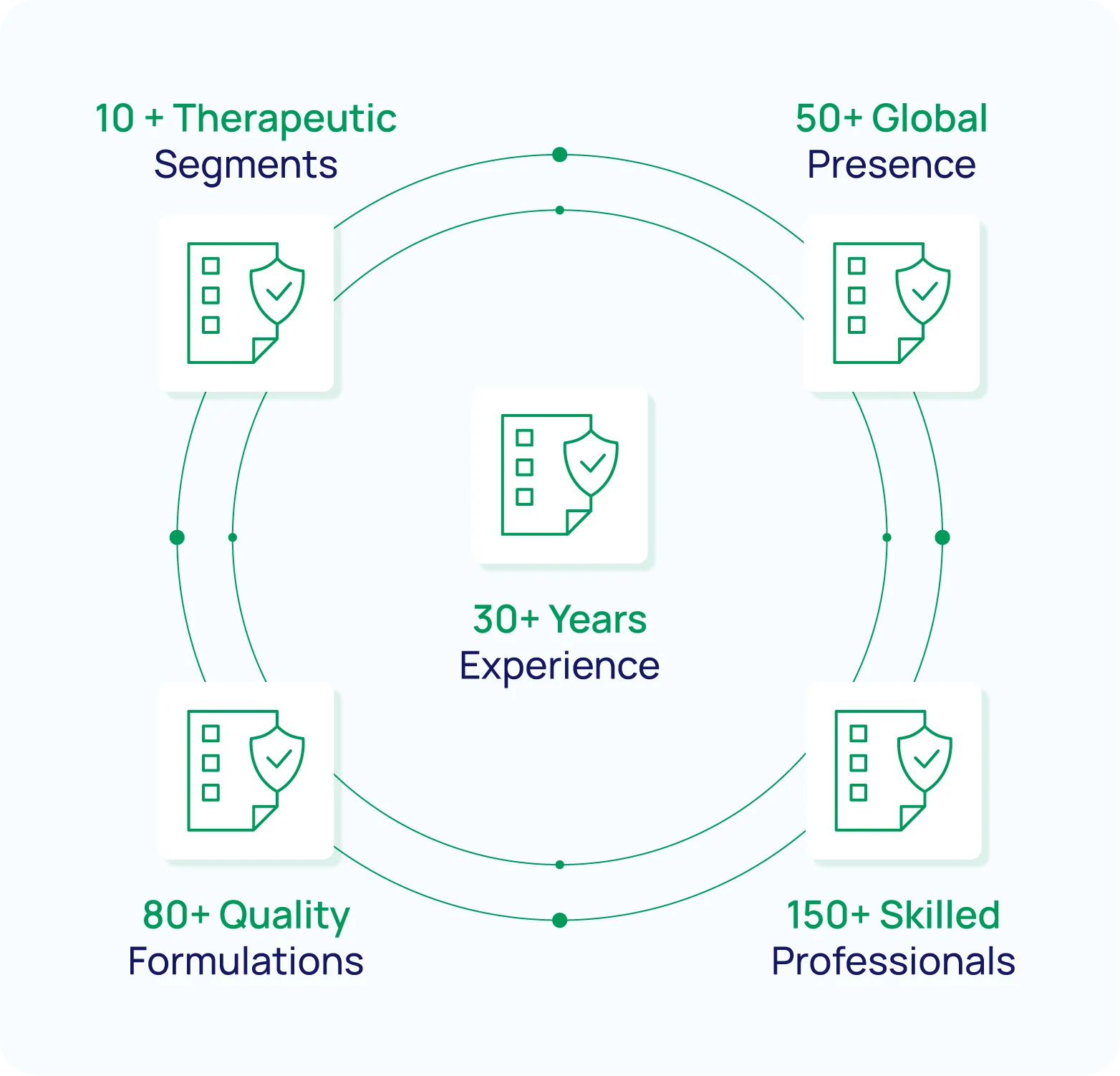 10 + Therapeutic Segments

50+ Global Presence

30+ Years Experience

80+ Quality Formulations

150+ Skilled Professionals